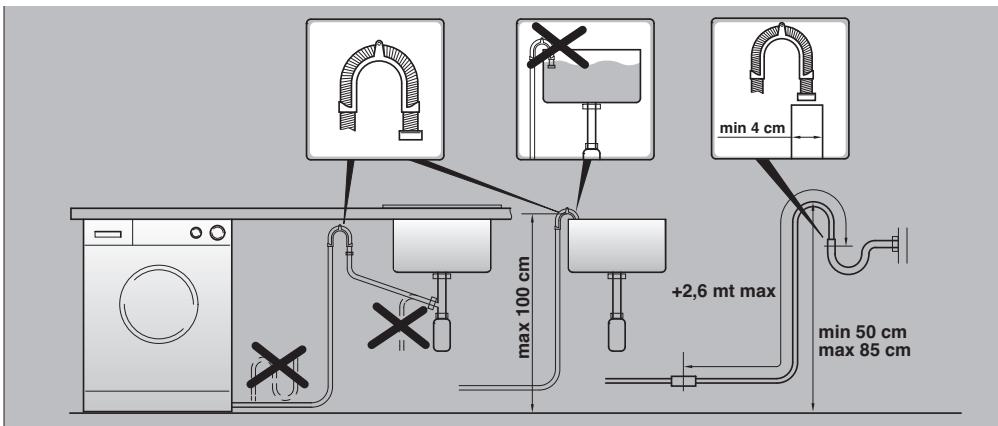 min 4 cm

max 100 cm

+2,6 mt max

min 50 cm
max 85 cm