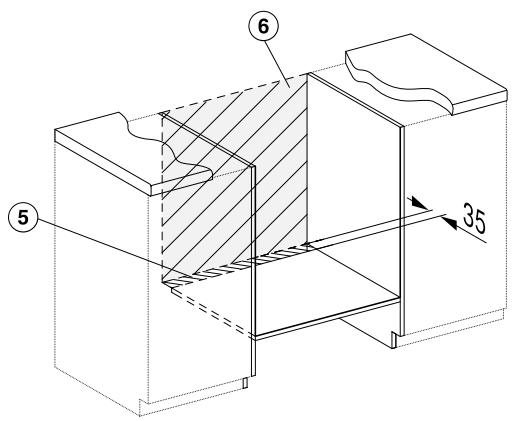 6
5
35