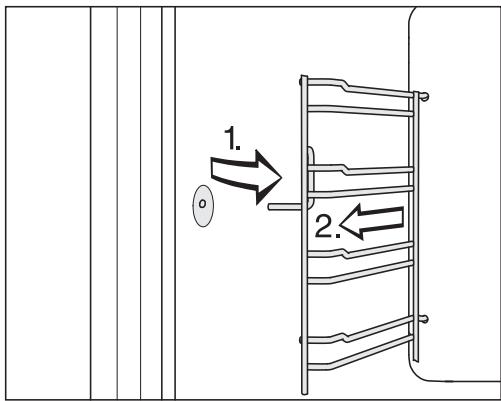 1.

2.