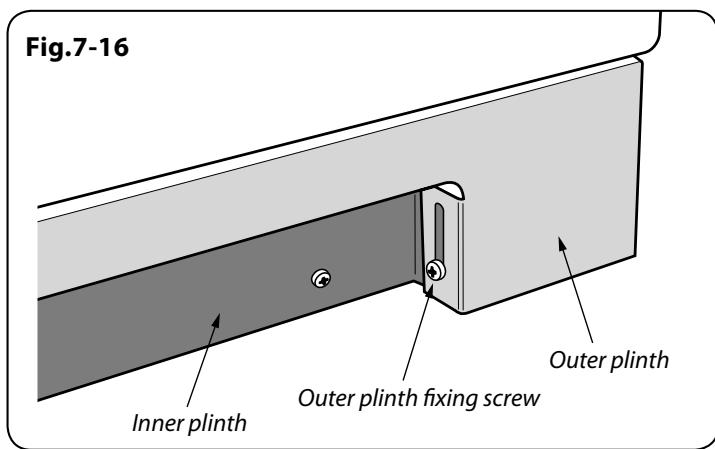 Fig.7-16

Outer plinth

Outer plinth fixing screw

Inner plinth