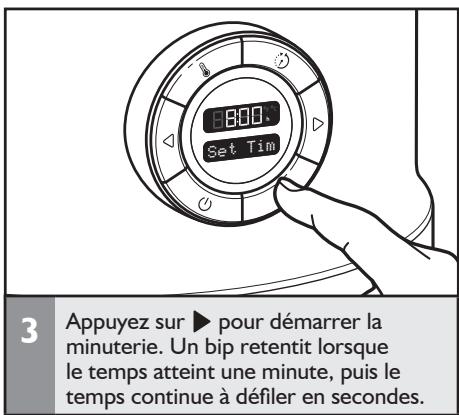 8:00

Set Tim

3

Appuyez sur ▶ pour démarrer la minuterie. Un bip retentit lorsque le temps atteint une minute, puis le temps continue à défiler en secondes.