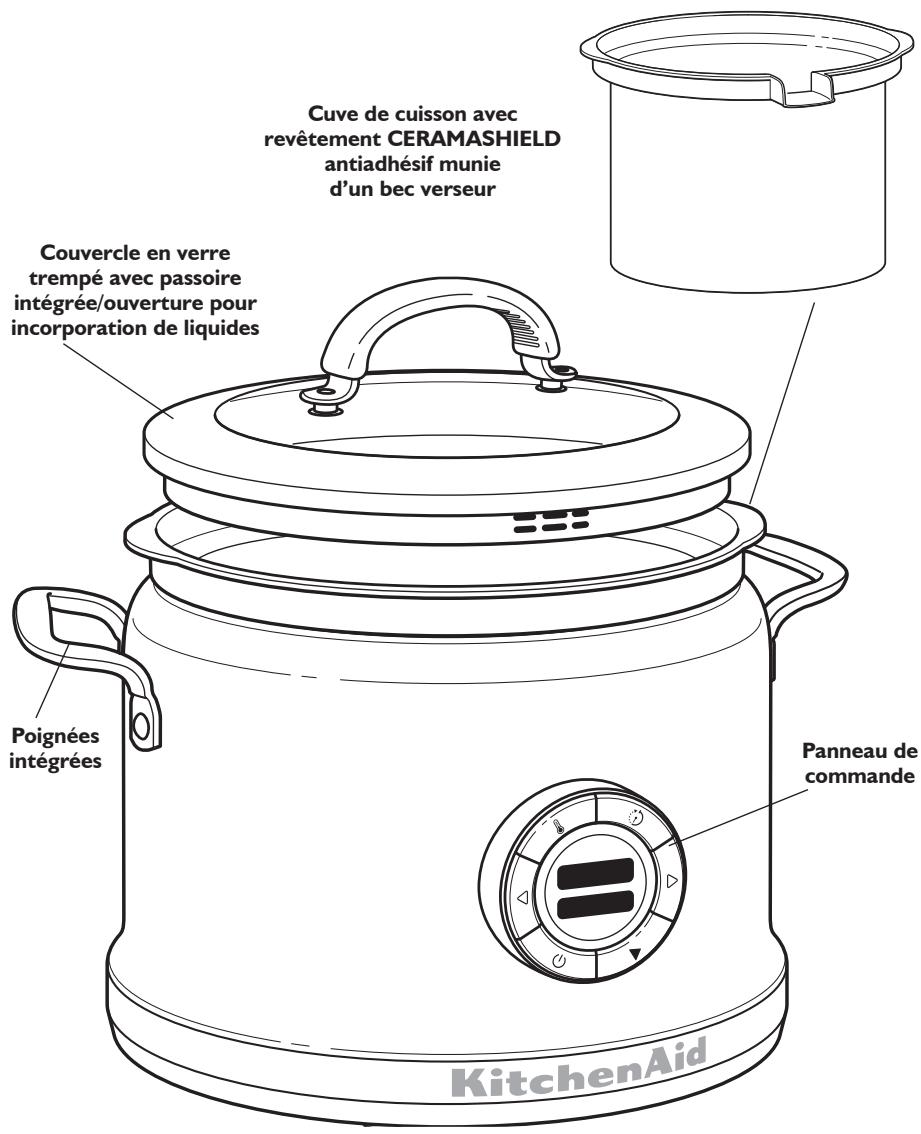 Cuve de cuisson avec revêtement CERAMASHIELD antiadhésif munie d'un bec verseur

Couvercle en verre trempé avec passoire intégrée/ouverture pour incorporation de liquides

Poignées intégrées

Panneau de commande

KitchenAid