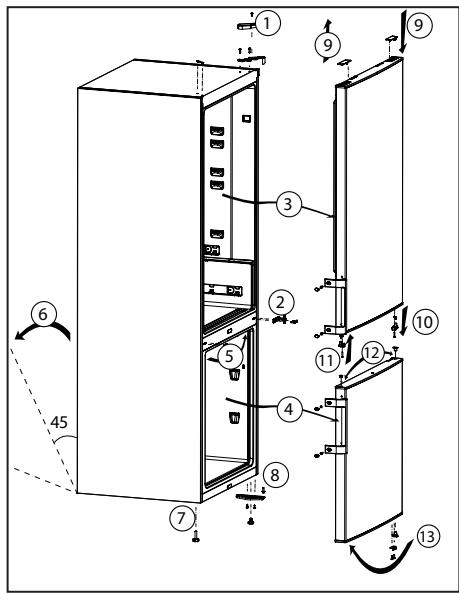 1
9
9
3
2
10
6
5
11
12
4
45
8
7
13