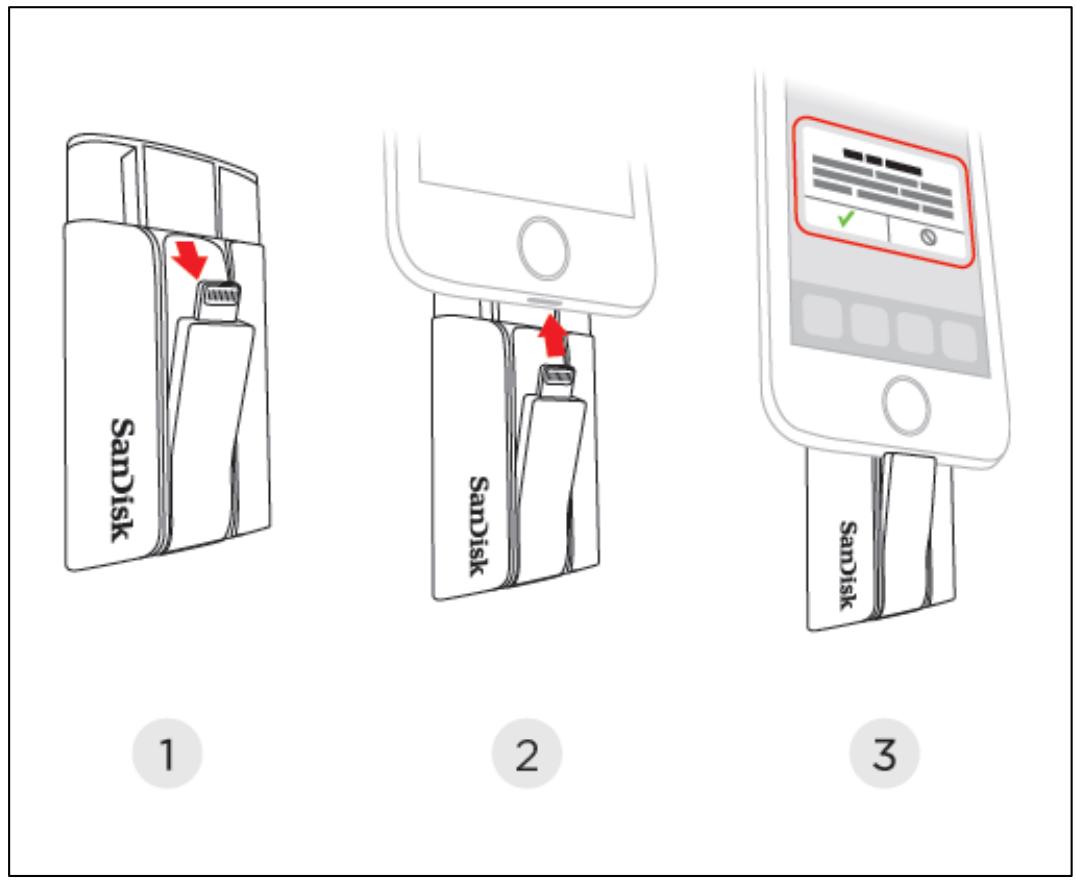 SanDisk

SanDisk

SanDisk

1

2

3