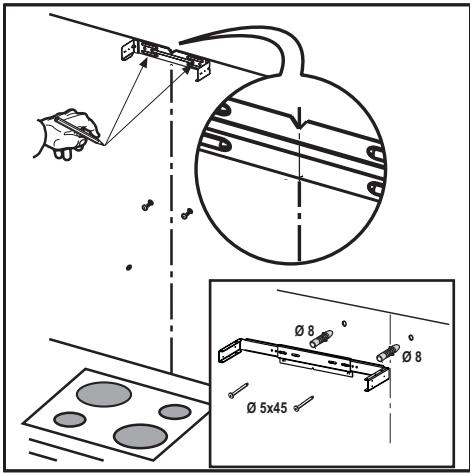 Ø 8
Ø 8
Ø 5x45