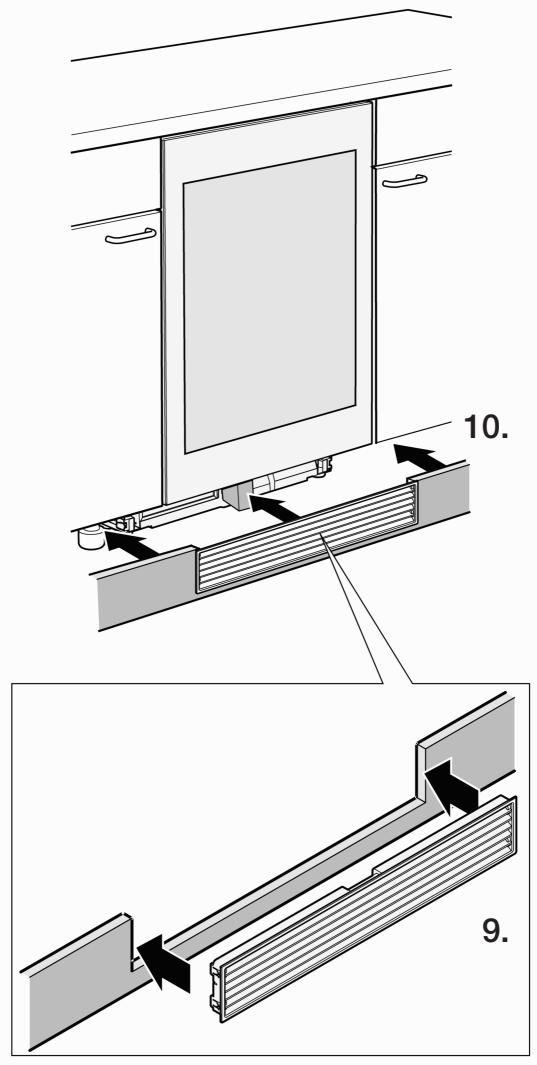 10.

9.