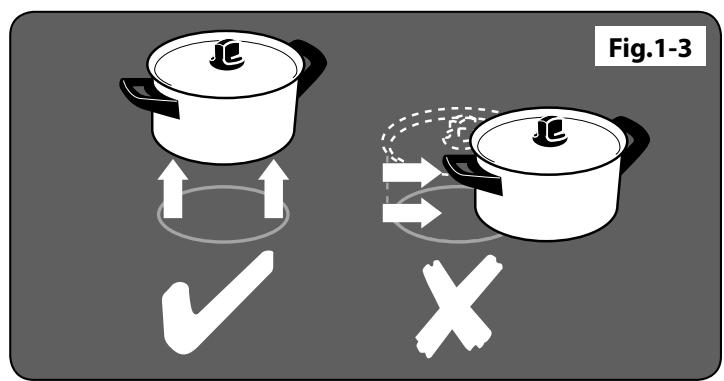 Fig.1-3