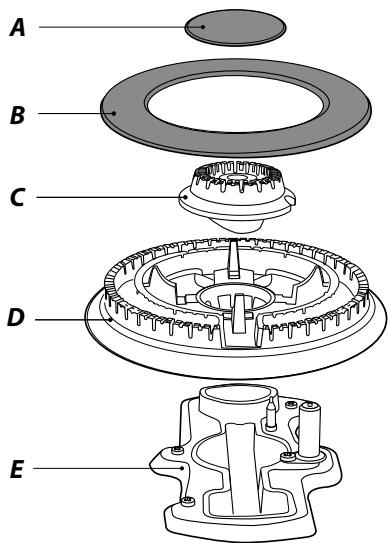 A
B
C
D
E