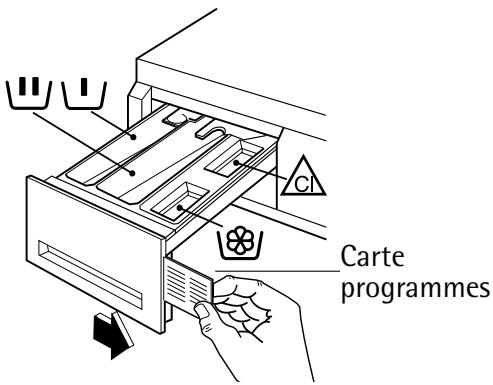 Cl

Carte programmes