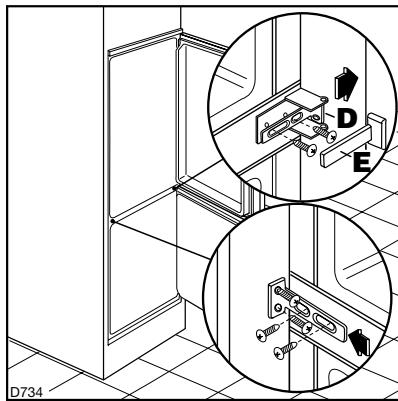 D
E
D734