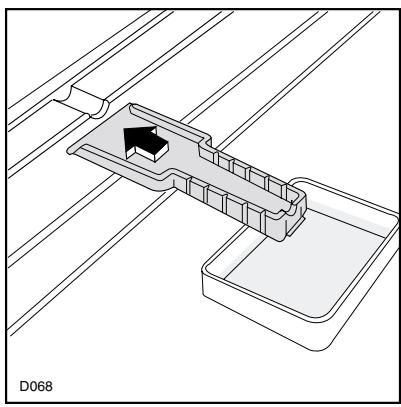 D068