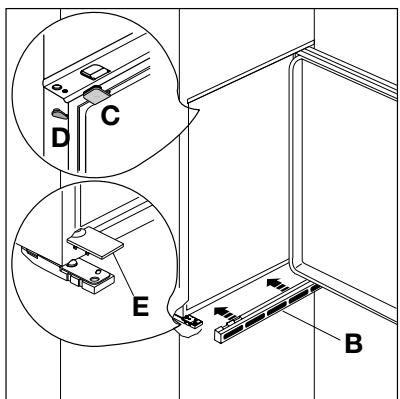 C
D
E
B