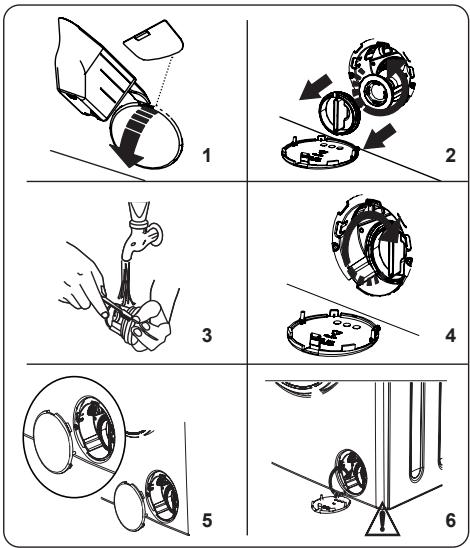 1

2

3

4

5

6