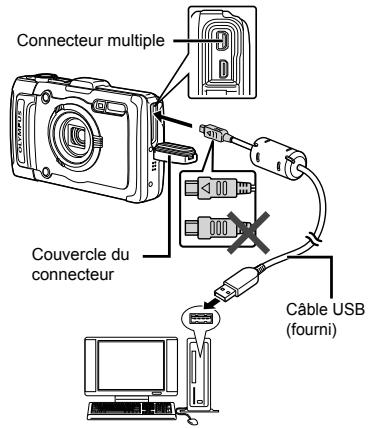 Connecteur multiple

OLYMPUS

Couvercle du connecteur

Câble USB (fourni)