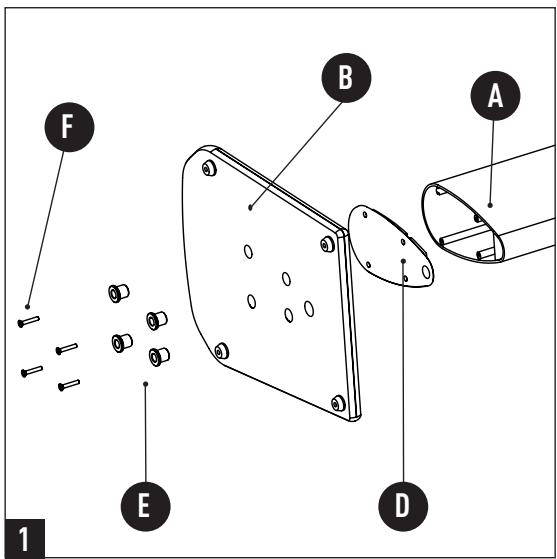 B
A
F
E
D
1