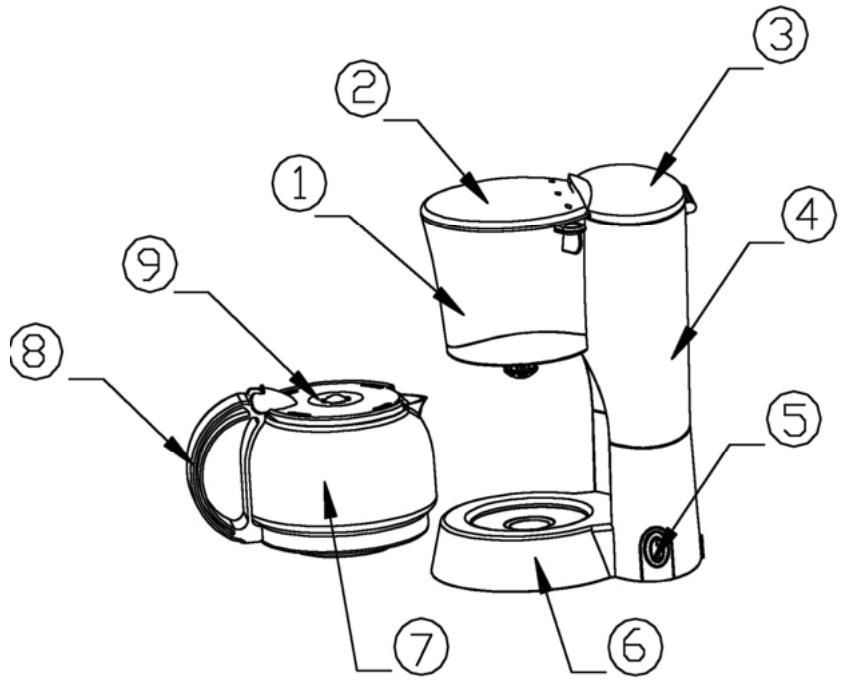 3
2
1
4
9
8
5
7
6