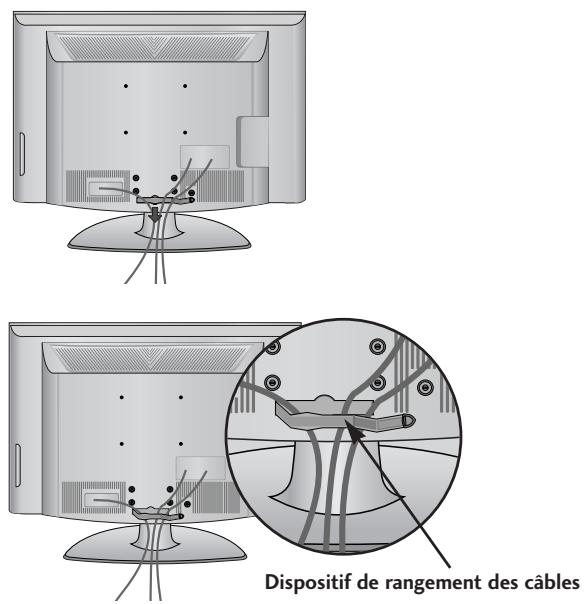 Dispositif de rangement des câbles