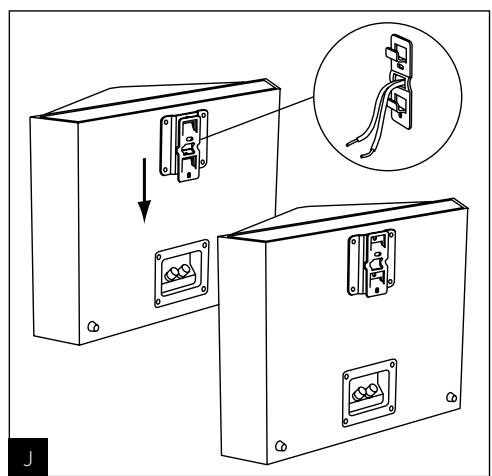 J