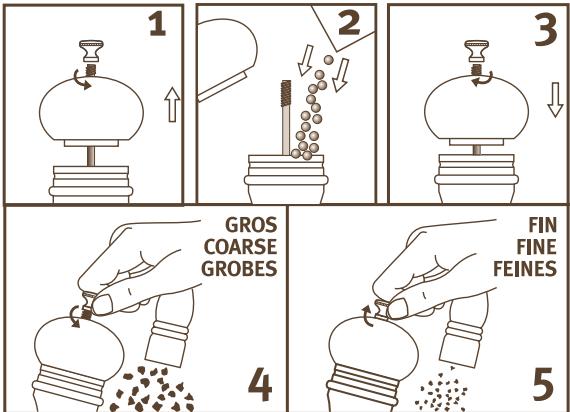 1

2

3

GROS
COARSE
GROBES

4

FIN
FINE
FEINES

5