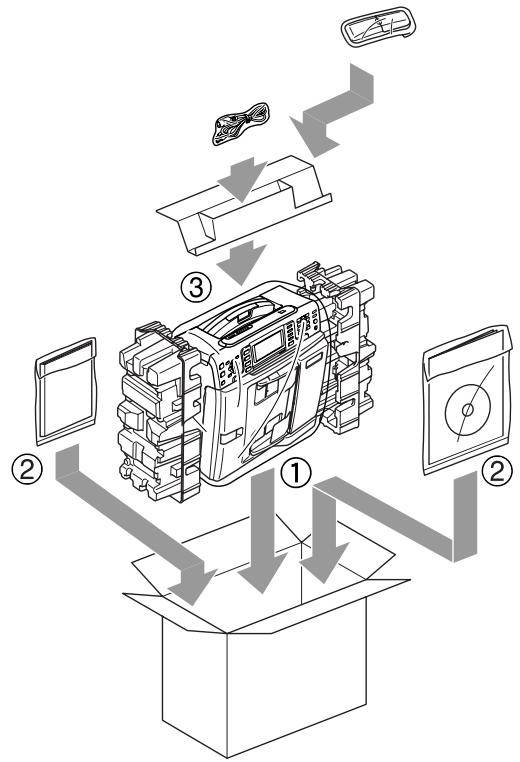 ③

②

①

②