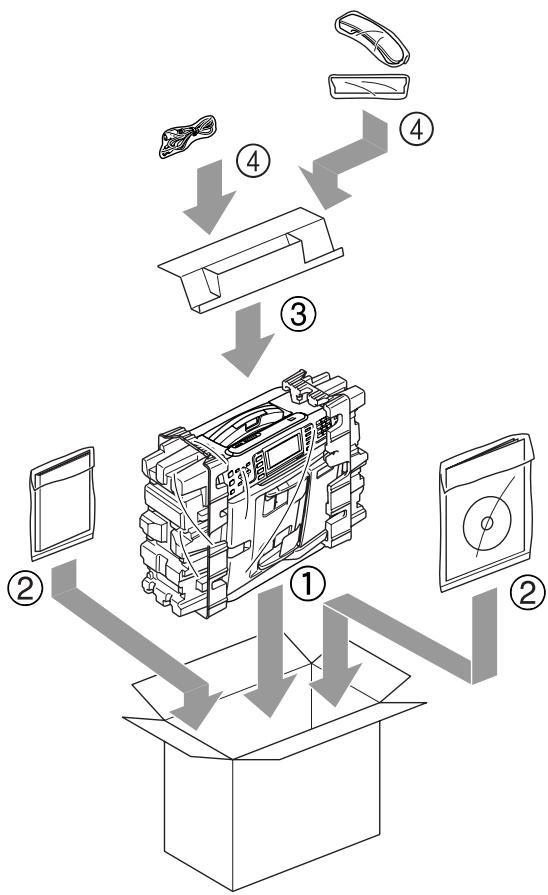 ④

④

③

②

①

②