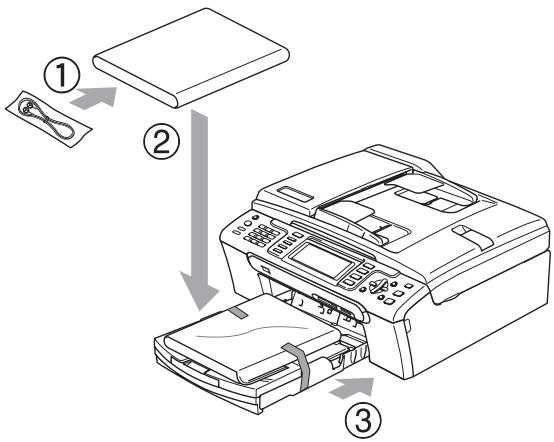 ①
②
③