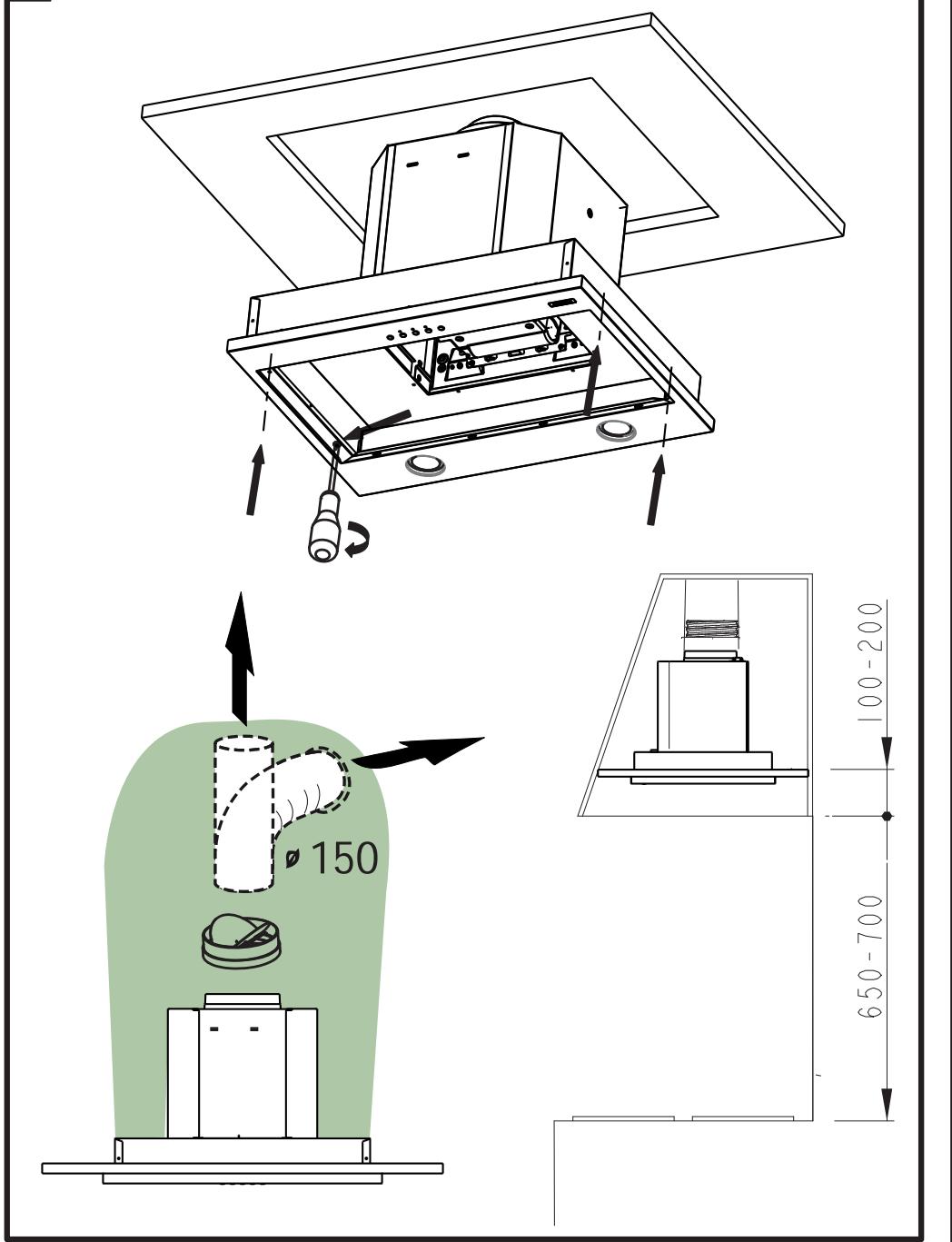 ø 150

100-200

650-700