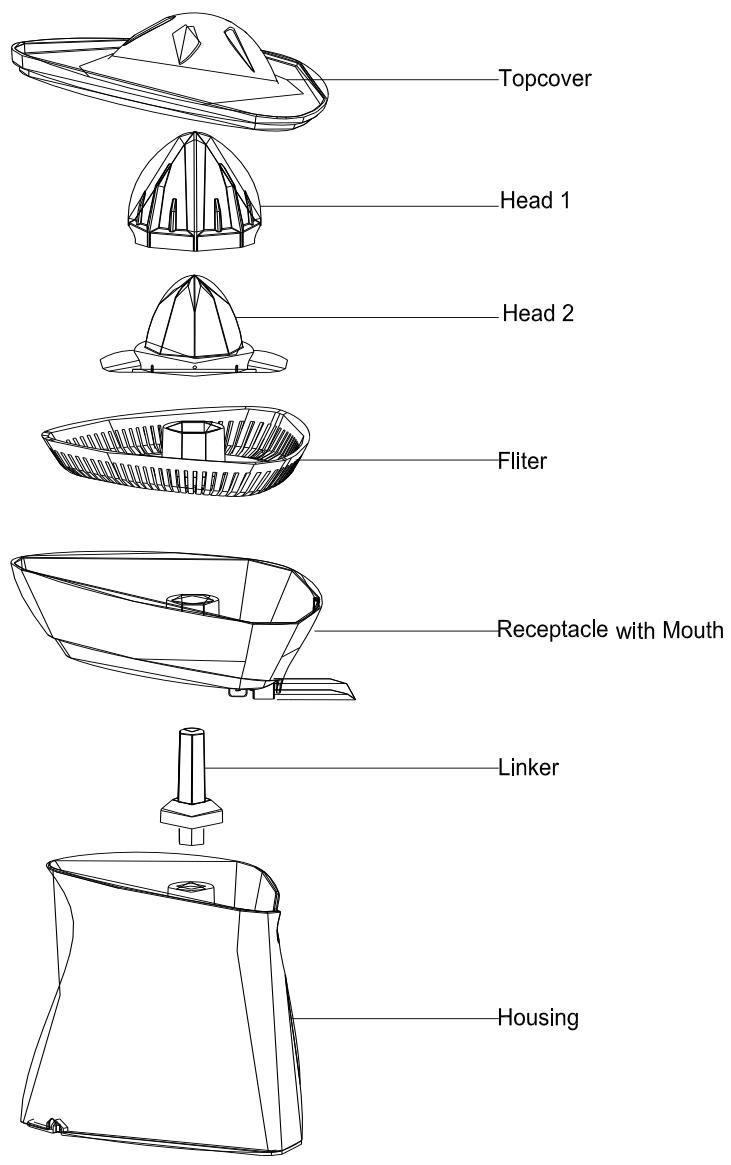 Topcover

Head 1

Head 2

Fliter

Receptacle with Mouth

Linker

Housing