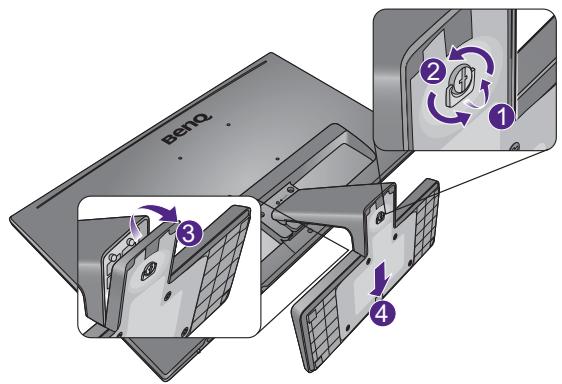 BenQ
2
1
3
4