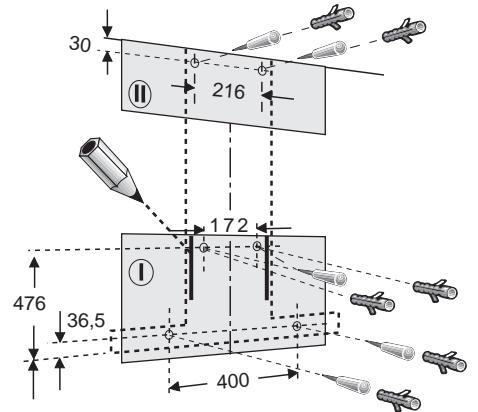 30
II
216
172
I
476
36,5
400