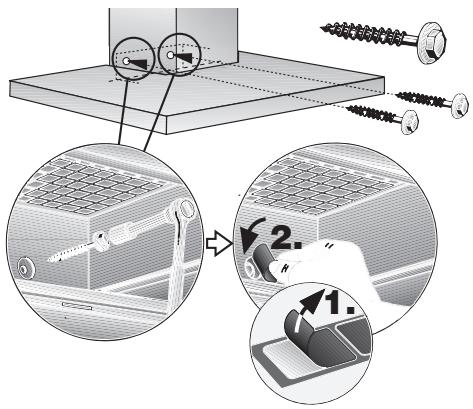 2.
1.