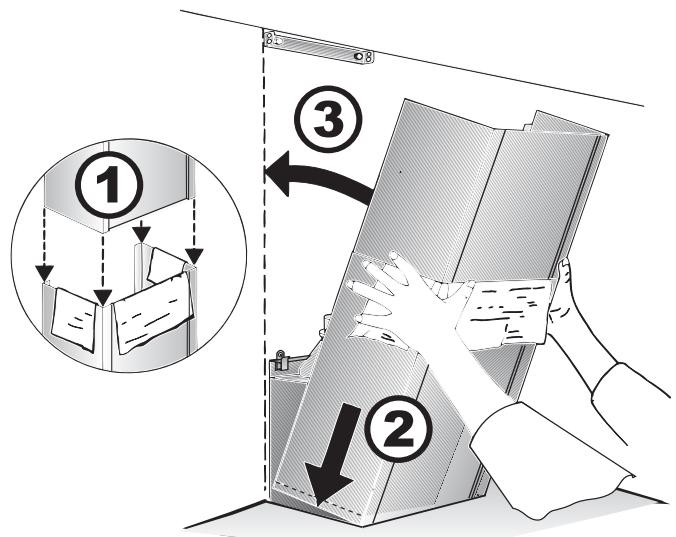 3
1
2