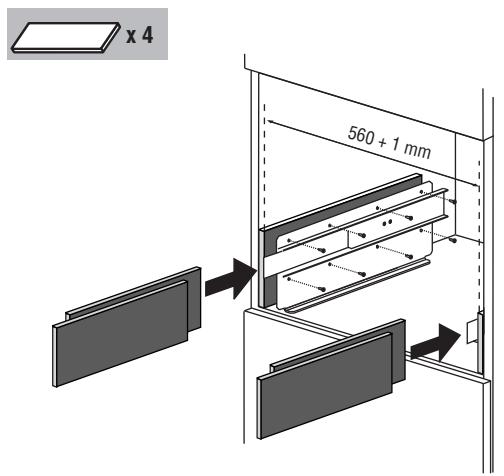 x 4

560 + 1 mm