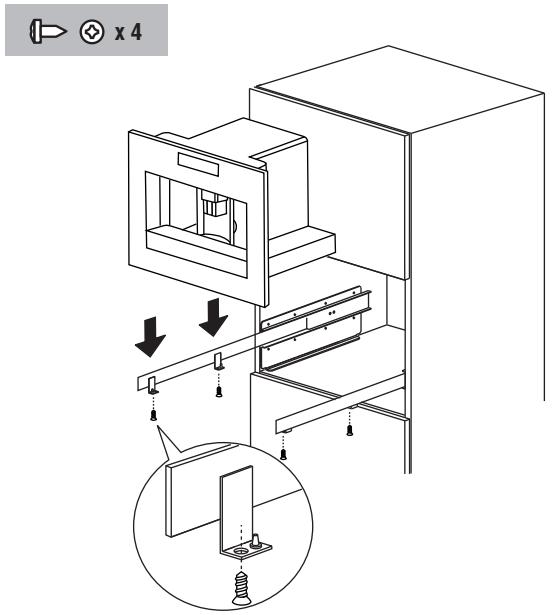 x 4