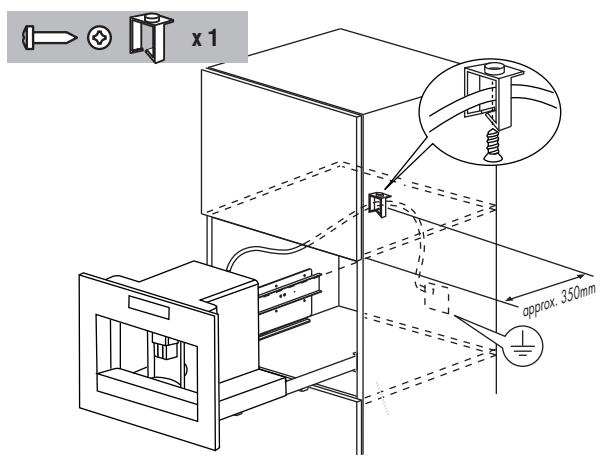 x 1

approx. 350mm