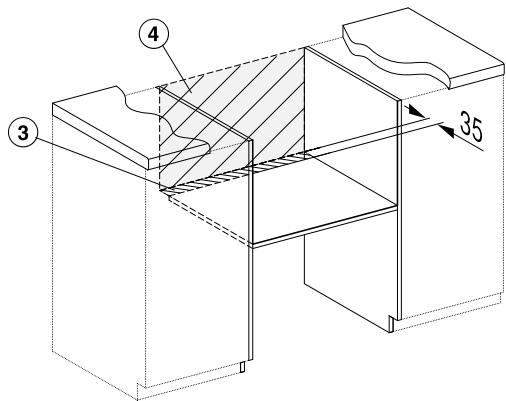 4
3
35