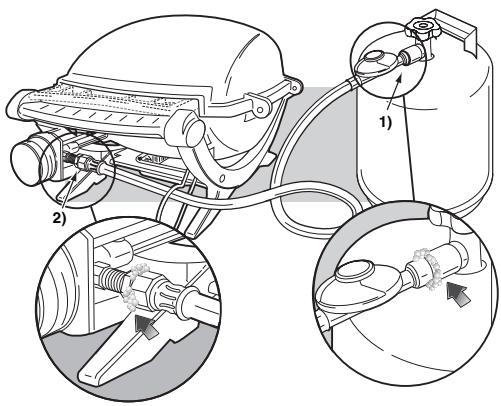 1)

2)