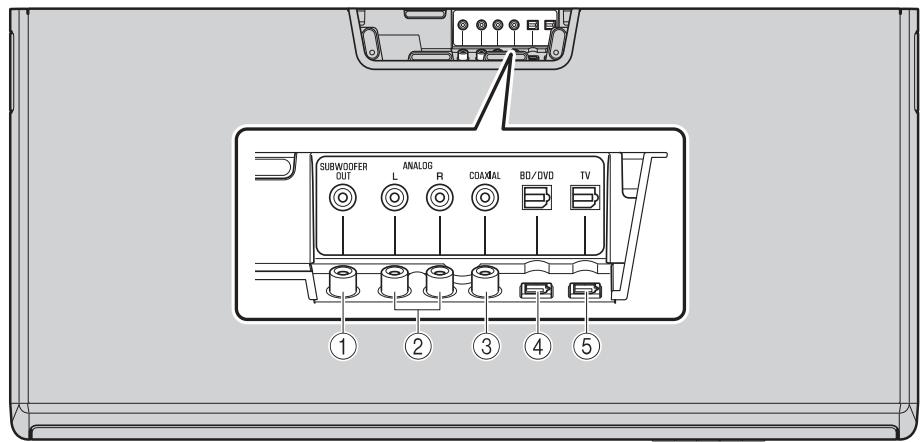 SUBWOOFER OUT

ANALOG
L R

COAXIAL

BD/DVD

TV

①

②

③

④

⑤