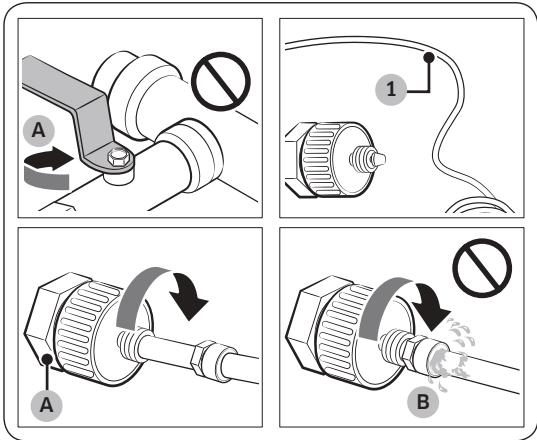 A

1

A

B