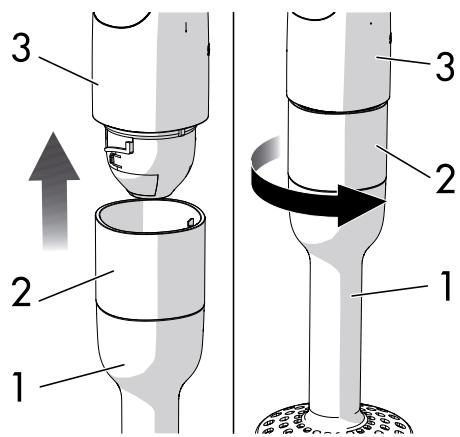 3
2
1
3
2
1