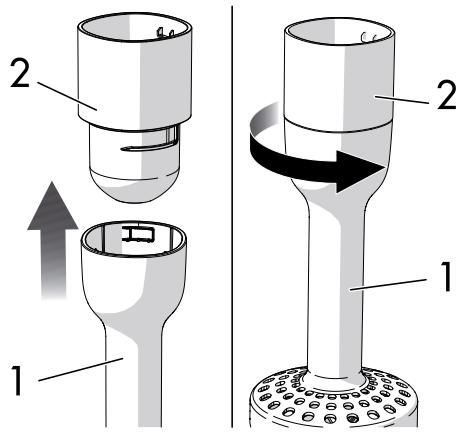 2
1
2
1