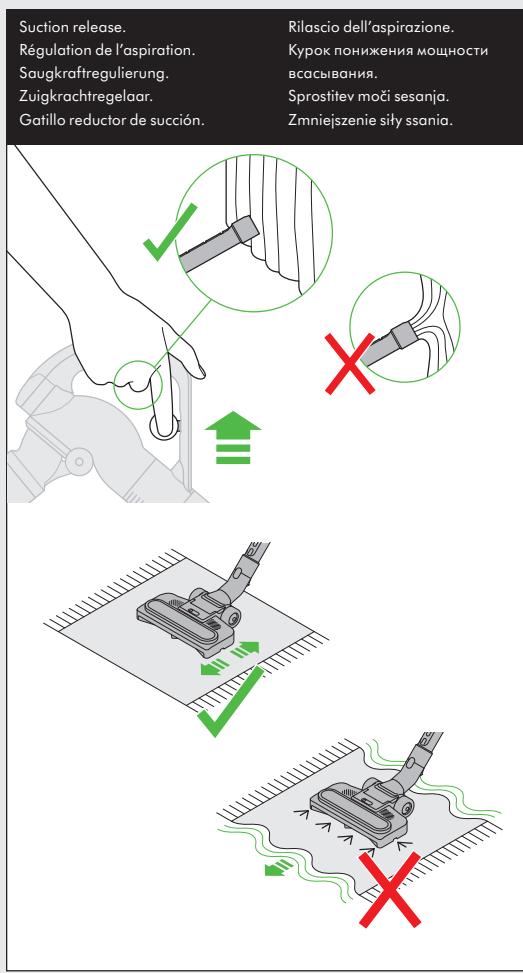 Suction release.
Régulation de l'aspiration.
Saugkraftregulierung.
Zuigkrachtregelaar.
Gatillo reductor de succión.

Rilascio dell'aspirazione.
Курок понижения мощности всасывания.
Sprostitev moči sesanja.
Zmniejszenie siły ssania.