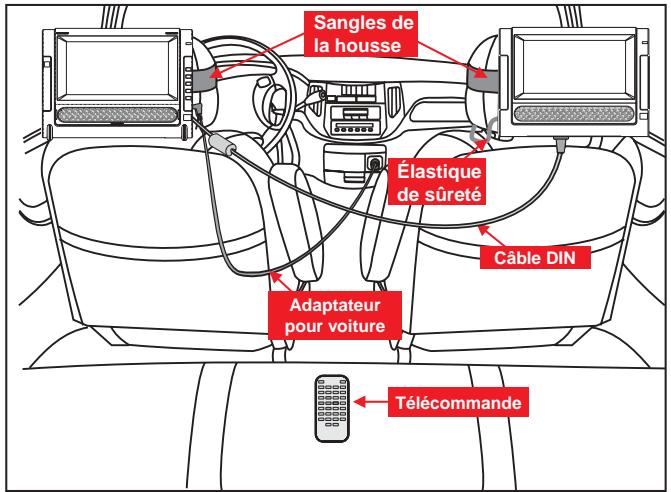 Sangles de la housse

Élastique de sûreté

Câble DIN

Adaptateur pour voiture

Télécommande