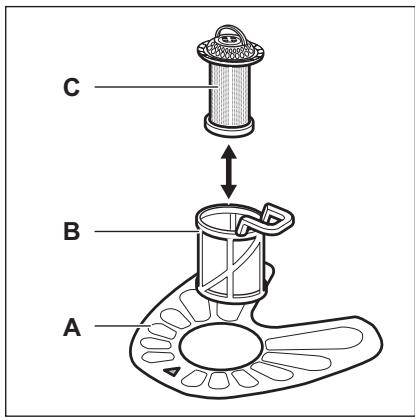 C

B

A