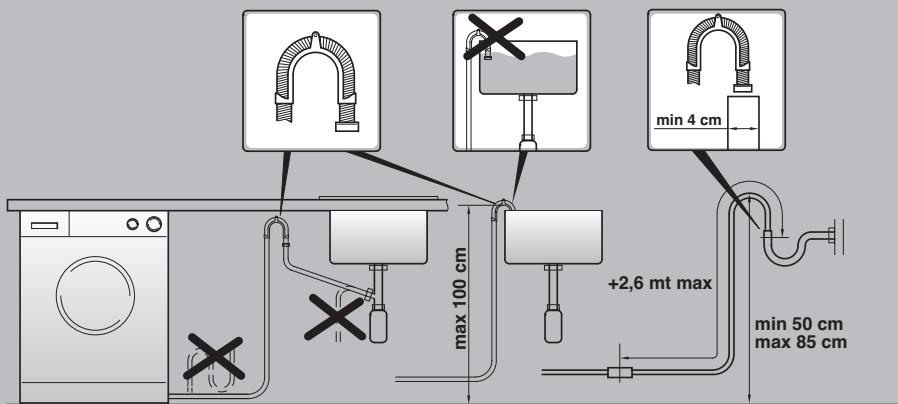 min 4 cm

max 100 cm

+2,6 mt max

min 50 cm
max 85 cm