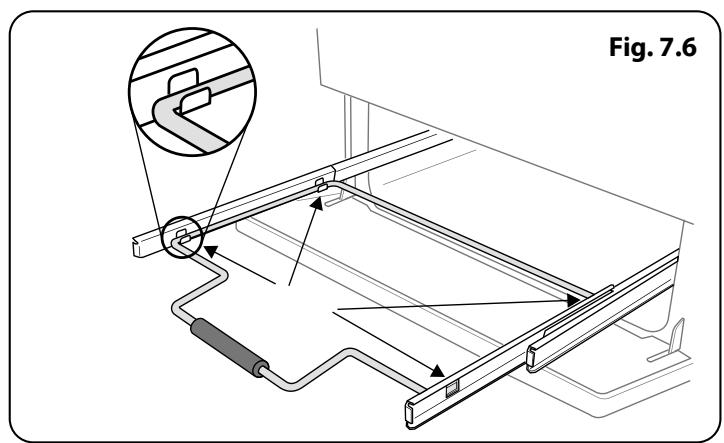 Fig. 7.6