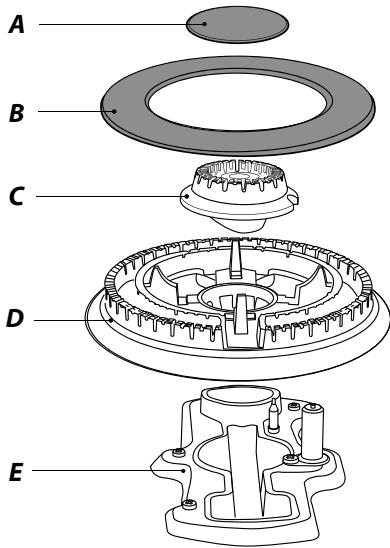 A

B

C

D

E