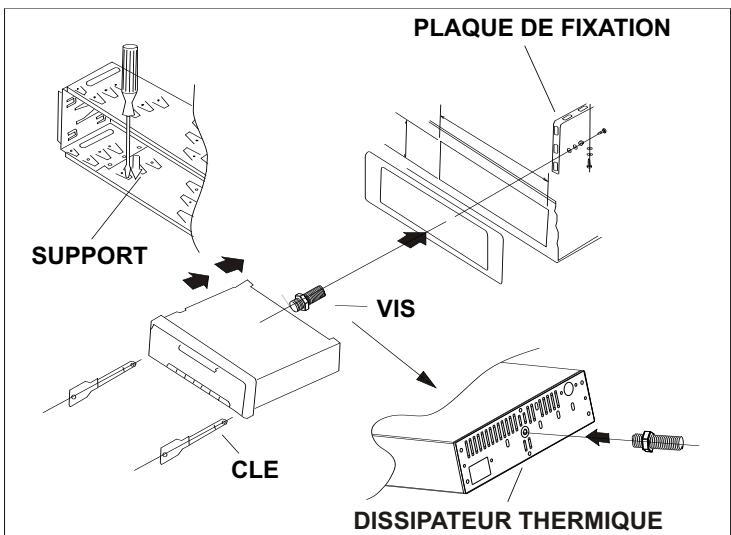 PLAQUE DE FIXATION

SUPPORT

VIS

CLE

DISSIPATEUR THERMIQUE