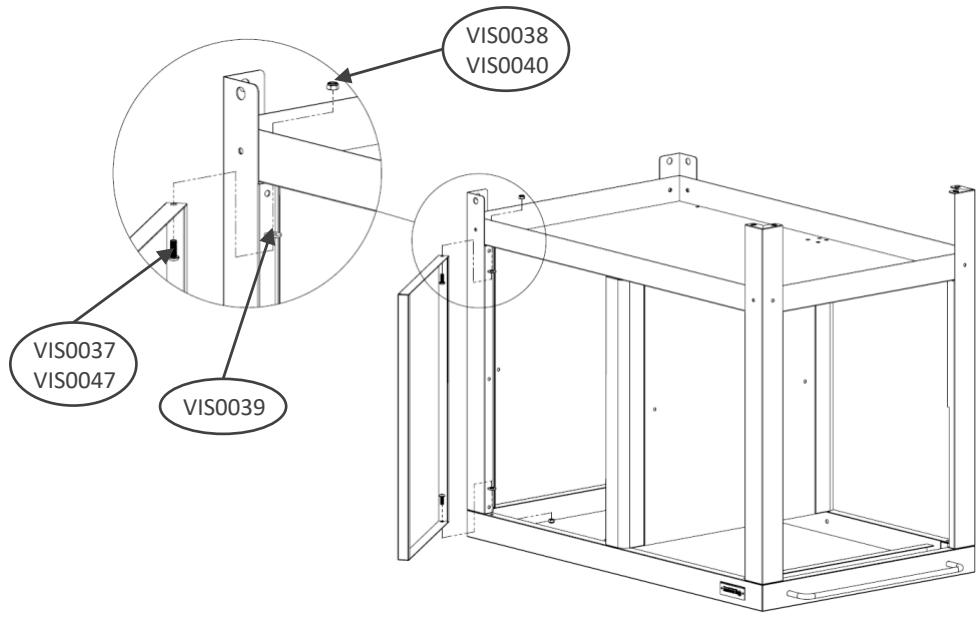 VIS0038
VIS0040

VIS0037
VIS0047

VIS0039