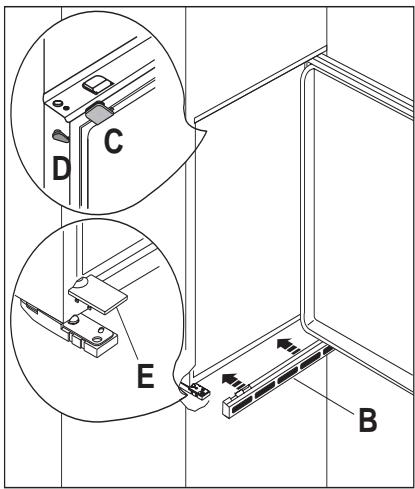 C
D
E
B